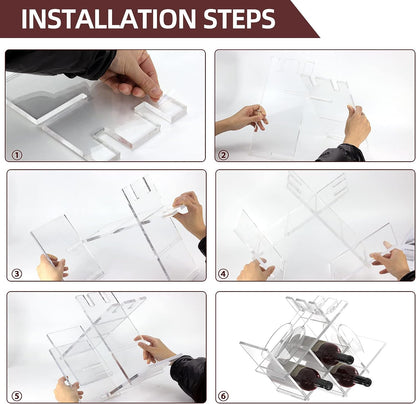 INSTALLATION STEPS

①

②

③

④

⑤

⑥