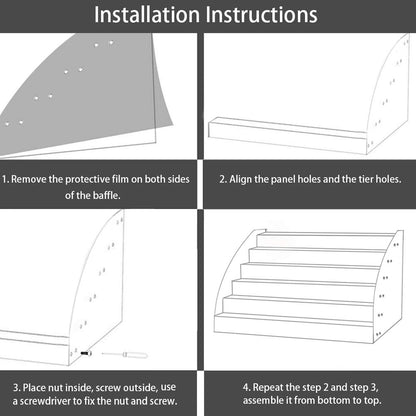 Installation Instructions

1. Remove the protective film on both sides of the baffle.

2. Align the panel holes and the tier holes.

3. Place nut inside, screw outside, use a screwdriver to fix the nut and screw.

4. Repeat the step 2 and step 3, assemble it from bottom to top.