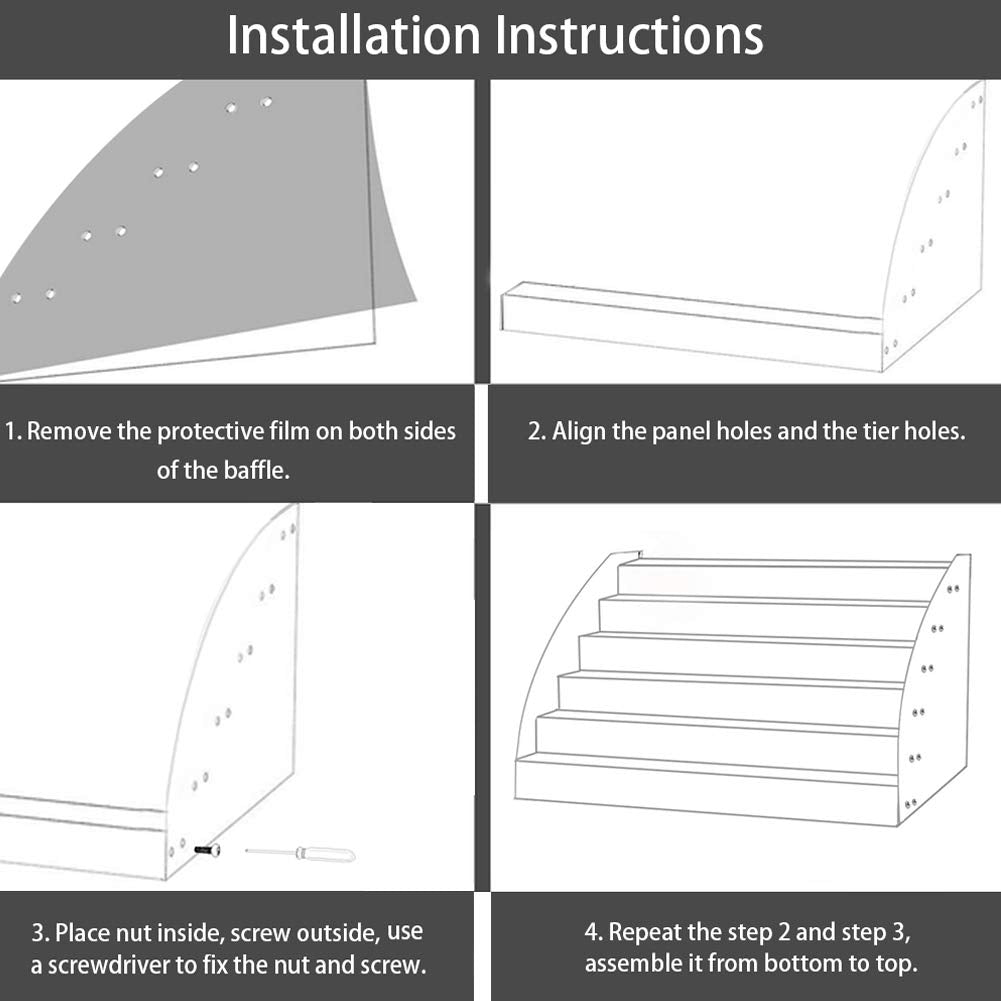 Installation Instructions

1. Remove the protective film on both sides of the baffle.

2. Align the panel holes and the tier holes.

3. Place nut inside, screw outside, use a screwdriver to fix the nut and screw.

4. Repeat the step 2 and step 3, assemble it from bottom to top.