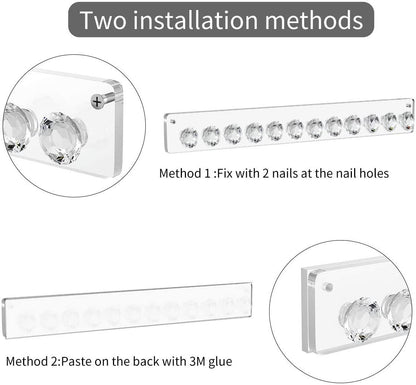 Two installation methods

Method 1 :Fix with 2 nails at the nail holes

Method 2:Paste on the back with 3M glue