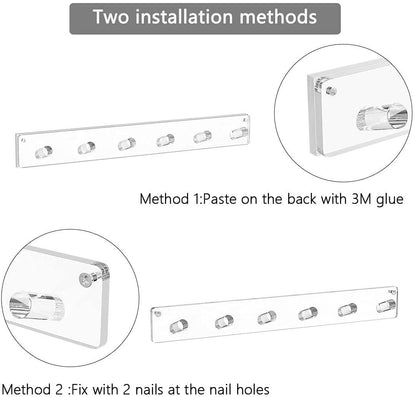 Two installation methods

Method 1:Paste on the back with 3M glue

Method 2 :Fix with 2 nails at the nail holes