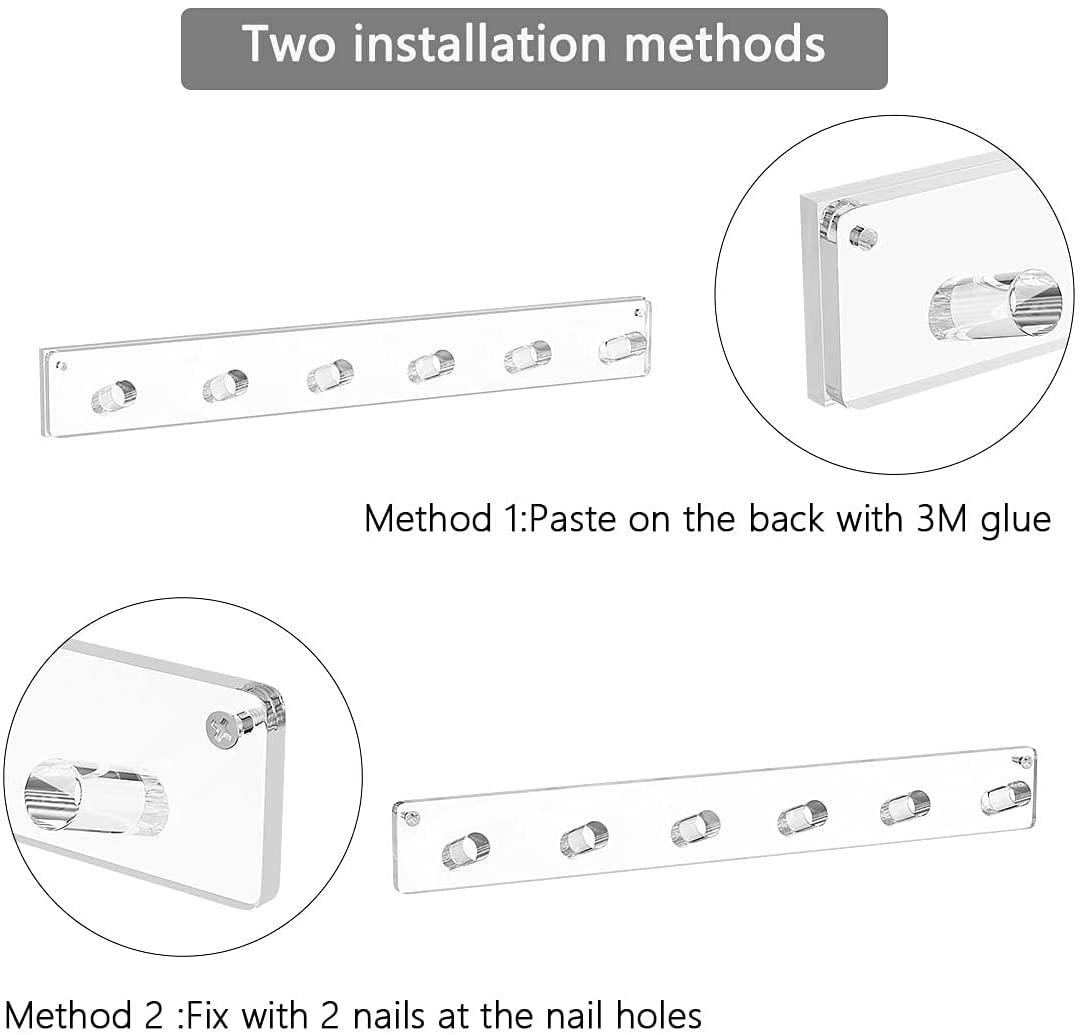 Two installation methods

Method 1:Paste on the back with 3M glue

Method 2 :Fix with 2 nails at the nail holes