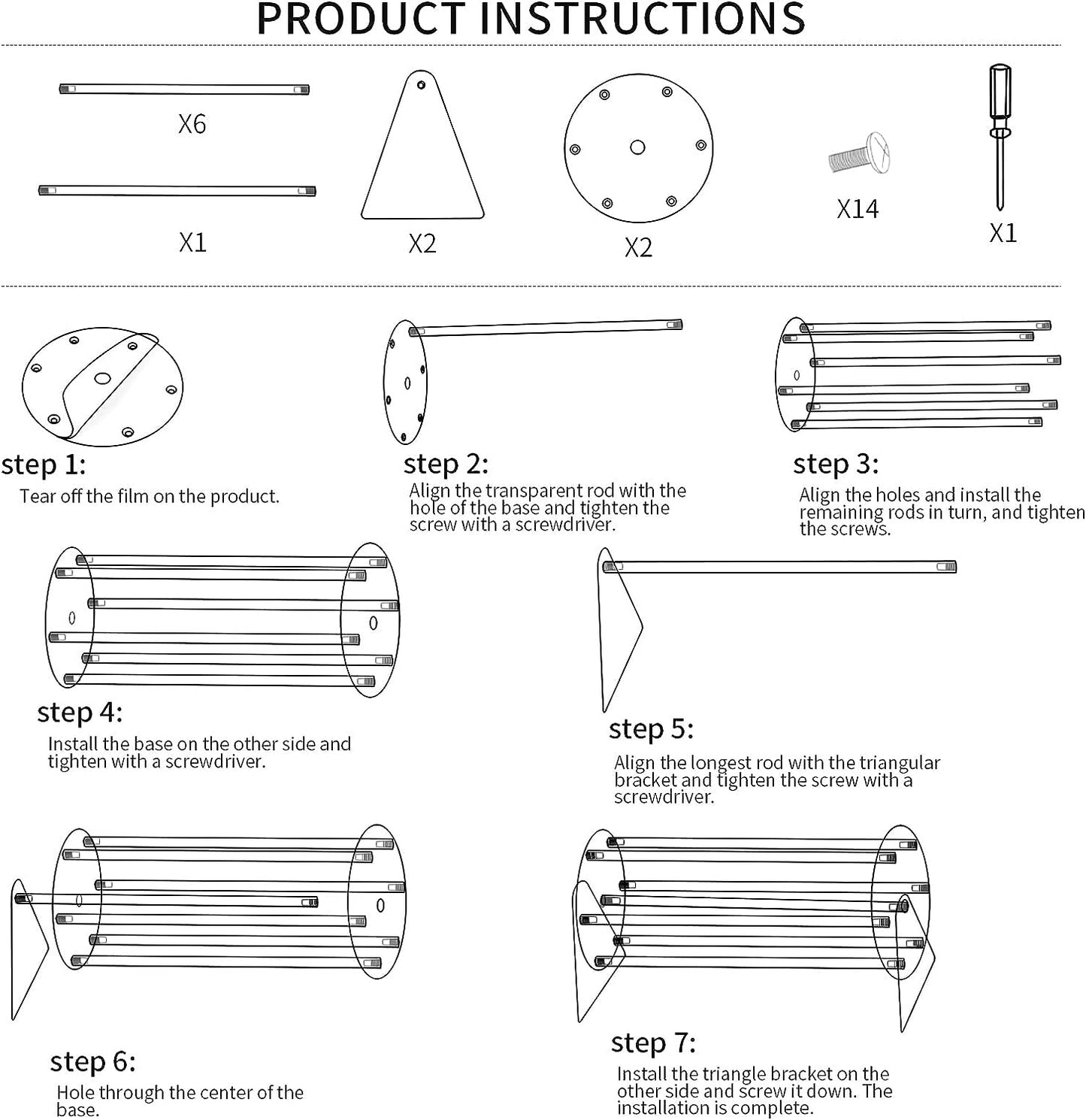 PRODUCT INSTRUCTIONS

X6

X1

X2

X2

X14

X1

step 1:
Tear off the film on the product.

step 2:
Align the transparent rod with the hole of the base and tighten the screw with a screwdriver.

step 3:
Align the holes and install the remaining rods in turn, and tighten the screws.

step 4:
Install the base on the other side and tighten with a screwdriver.

step 5:
Align the longest rod with the triangular bracket and tighten the screw with a screwdriver.

step 6:
Hole through the center of the base.

step 7:
Install the triangle bracket on the other side and screw it down. The installation is complete.